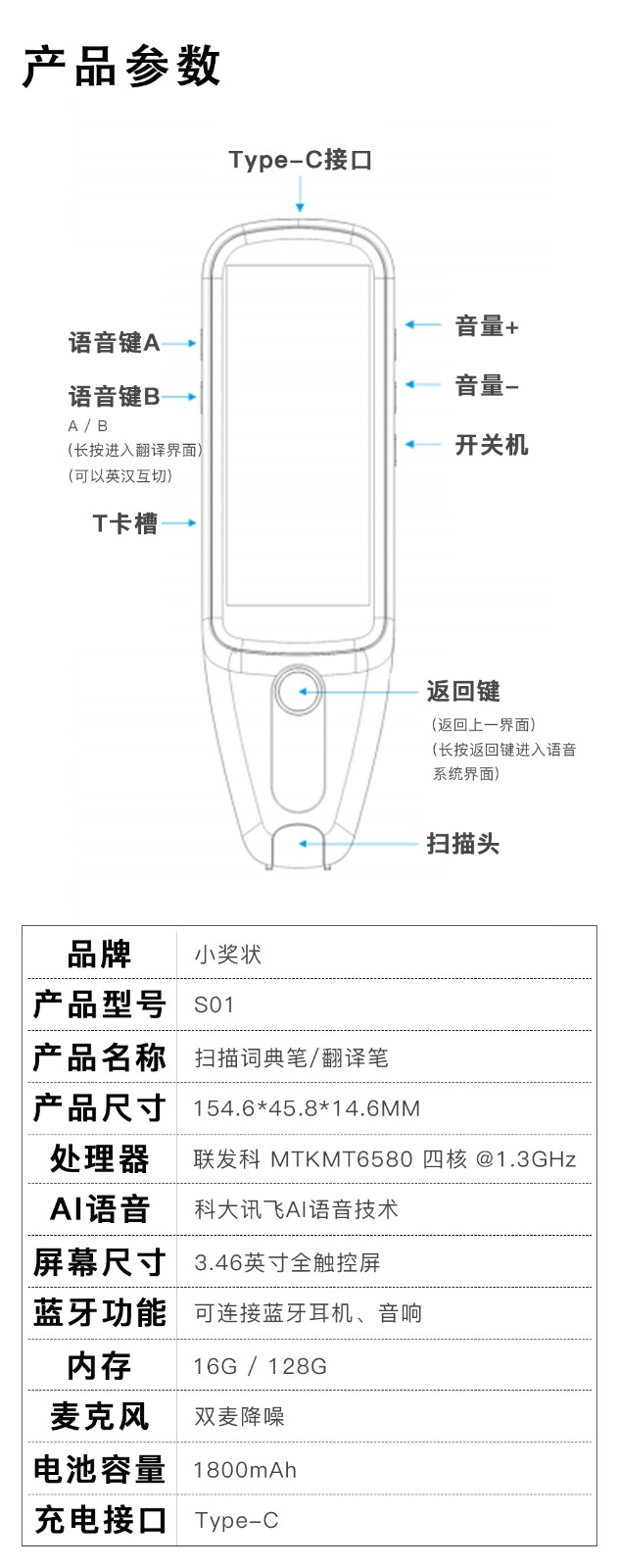 产品参数

Type-C接口

语音键A

语音键B
A / B
(长按进入翻译界面)
(可以英汉互切)

T卡槽

音量+

音量-

开关机

返回键
(返回上一界面)
(长按返回键进入语音系统界面)

扫描头

| 品牌 | 小奖状 |
|---|---|
| 产品型号 | S01 |
| 产品名称 | 扫描词典笔/翻译笔 |
| 产品尺寸 | 154.6*45.8*14.6MM |
| 处理器 | 联发科 MTKMT6580 四核 @1.3GHz |
| AI语音 | 科大讯飞AI语音技术 |
| 屏幕尺寸 | 3.46英寸全触控屏 |
| 蓝牙功能 | 可连接蓝牙耳机、音响 |
| 内存 | 16G / 128G |
| 麦克风 | 双麦降噪 |
| 电池容量 | 1800mAh |
| 充电接口 | Type-C |